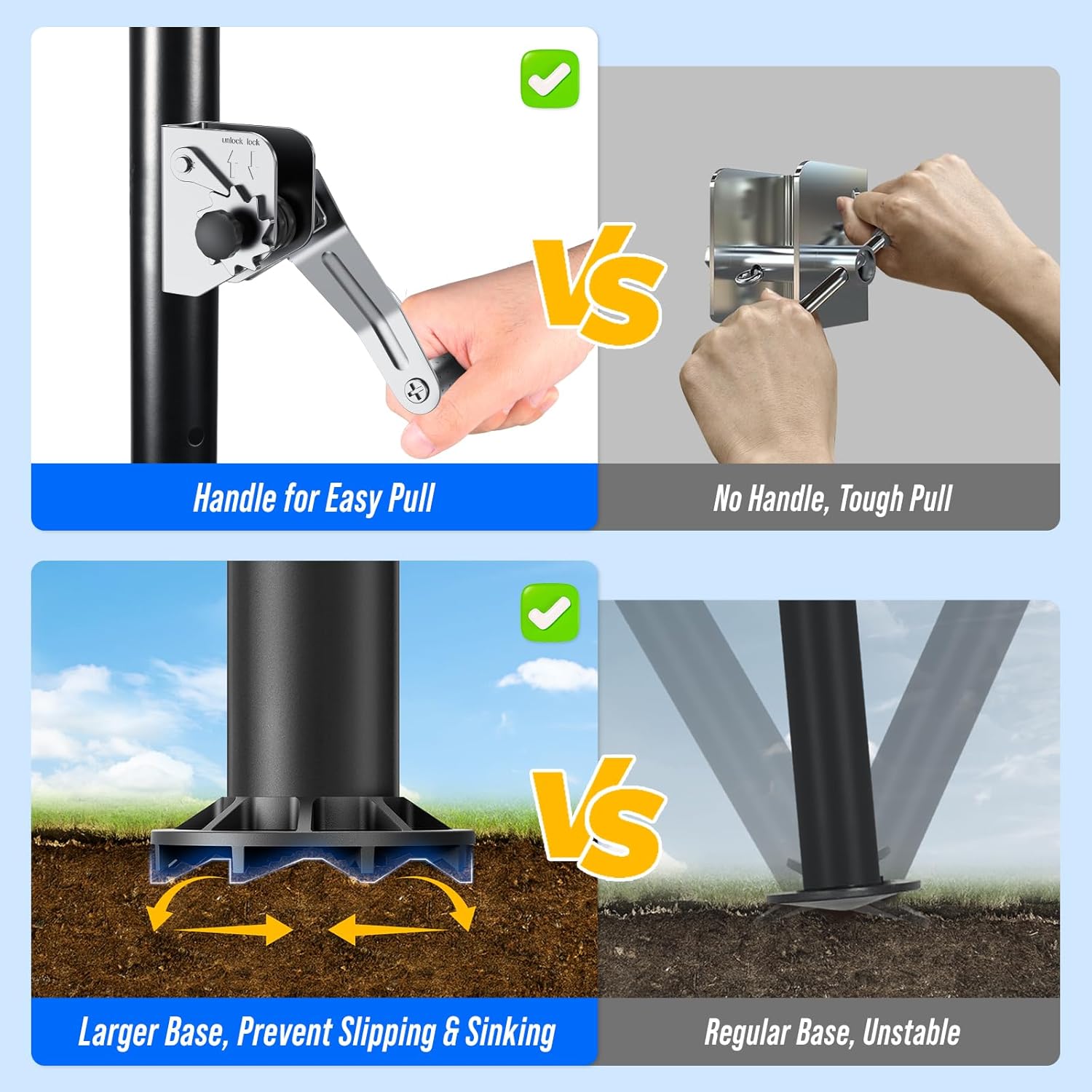 unlock lock

VS

Handle for Easy Pull

No Handle, Tough Pull

VS

Larger Base, Prevent Slipping & Sinking

Regular Base, Unstable